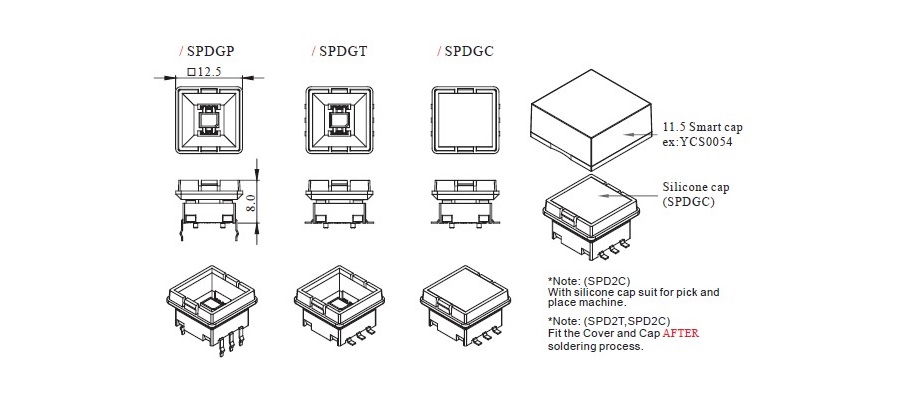 / SPDGP

/ SPDGT

/ SPDGC

□12.5

8.0

11.5 Smart cap
ex:YCS0054

Silicone cap
(SPDGC)

*Note: (SPD2C)
With silicone cap suit for pick and place machine.

*Note: (SPD2T,SPD2C)
Fit the Cover and Cap AFTER soldering process.